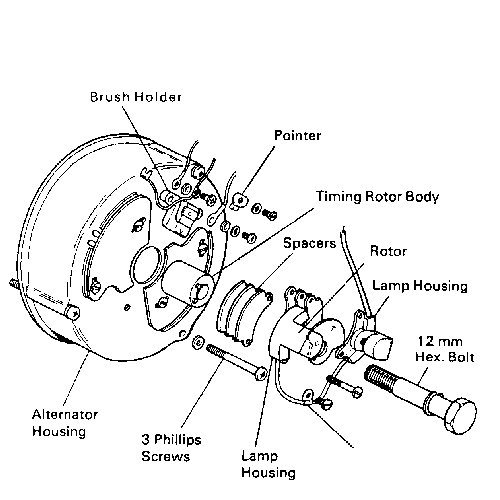 Brush Holder

Pointer

Timing Rotor Body

Spacers

Rotor

Lamp Housing

12 mm
Hex. Bolt

Alternator
Housing

3 Phillips
Screws

Lamp
Housing